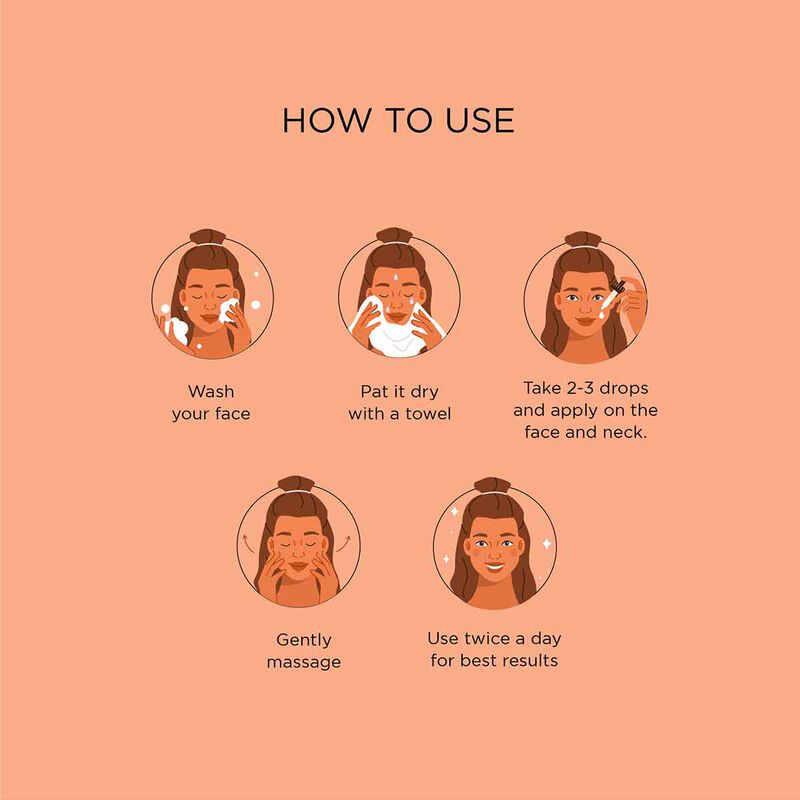 HOW TO USE

Wash your face

Pat it dry with a towel

Take 2-3 drops and apply on the face and neck.

Gently massage

Use twice a day for best results