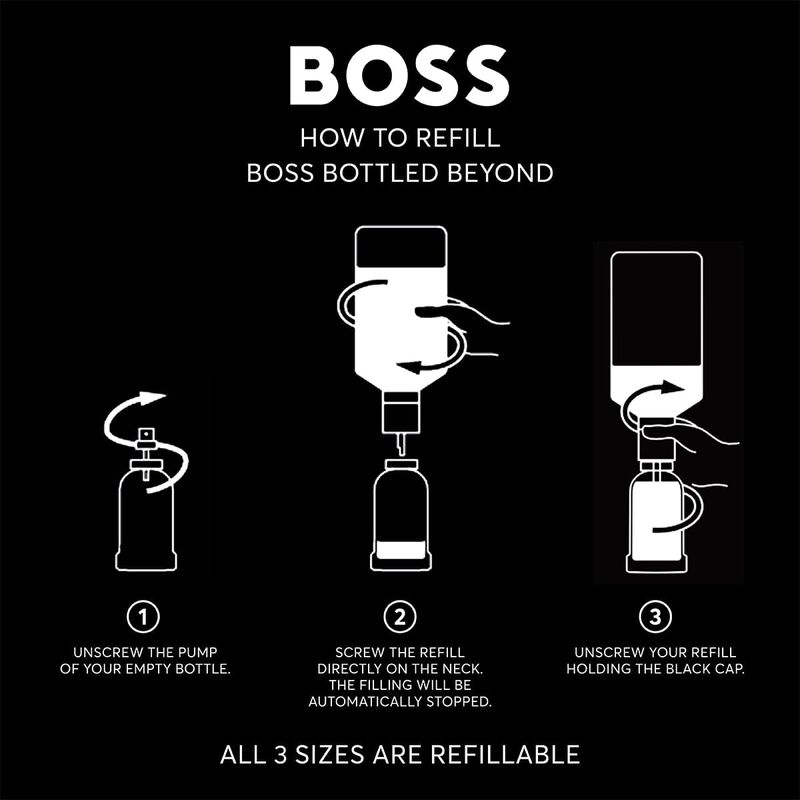 BOSS

HOW TO REFILL
BOSS BOTTLED BEYOND

1
UNSCREW THE PUMP OF YOUR EMPTY BOTTLE.

2
SCREW THE REFILL DIRECTLY ON THE NECK. THE FILLING WILL BE AUTOMATICALLY STOPPED.

3
UNSCREW YOUR REFILL HOLDING THE BLACK CAP.

ALL 3 SIZES ARE REFILLABLE