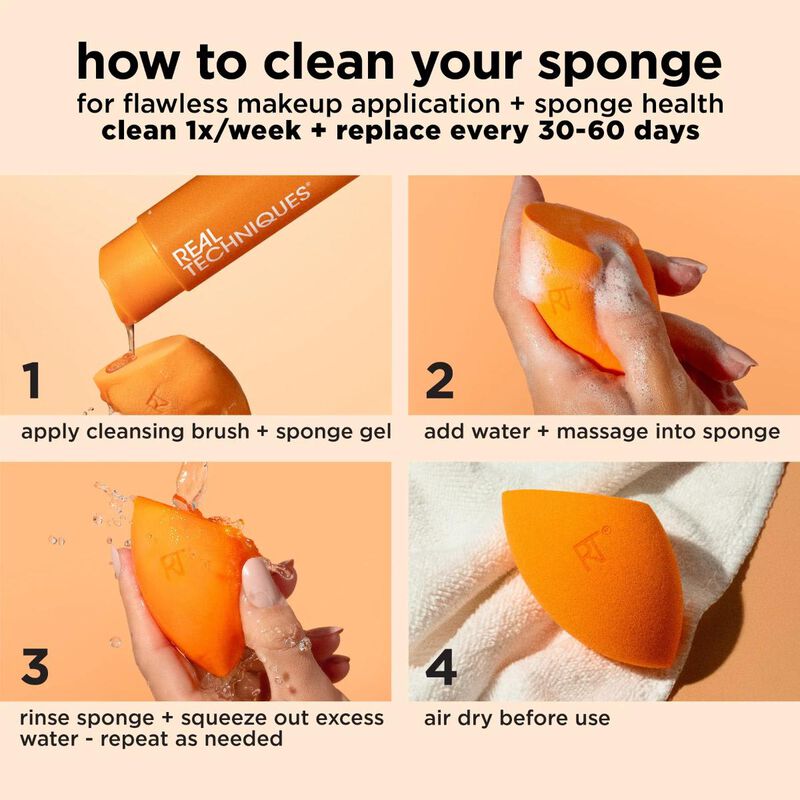 how to clean your sponge
for flawless makeup application + sponge health
clean 1x/week + replace every 30-60 days

REAL TECHNIQUES®

1
apply cleansing brush + sponge gel

RT

2
add water + massage into sponge

RT

3
rinse sponge + squeeze out excess water - repeat as needed

RT®

4
air dry before use