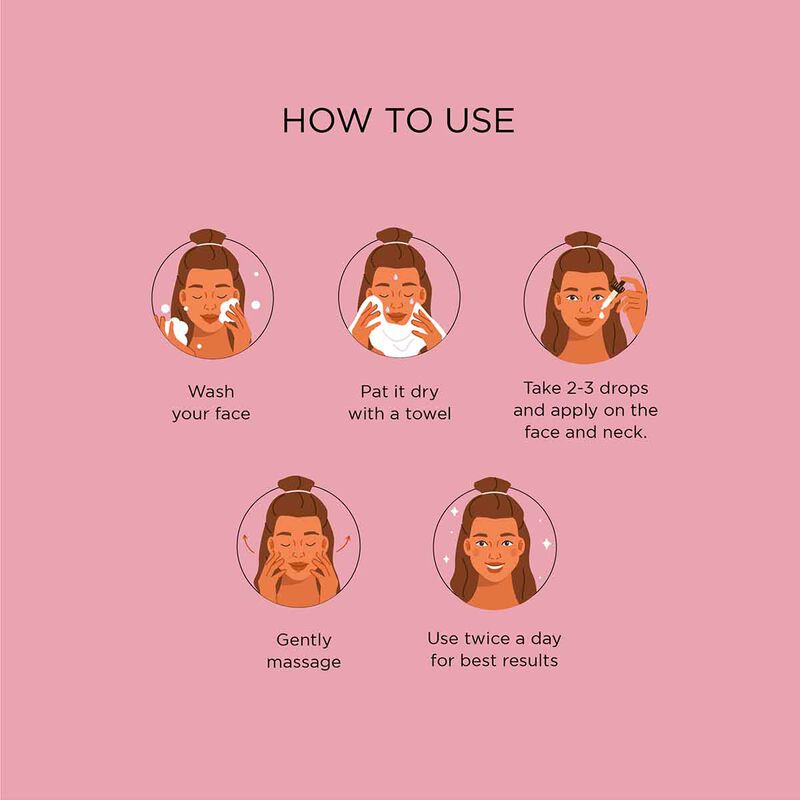 HOW TO USE

Wash your face

Pat it dry with a towel

Take 2-3 drops and apply on the face and neck.

Gently massage

Use twice a day for best results