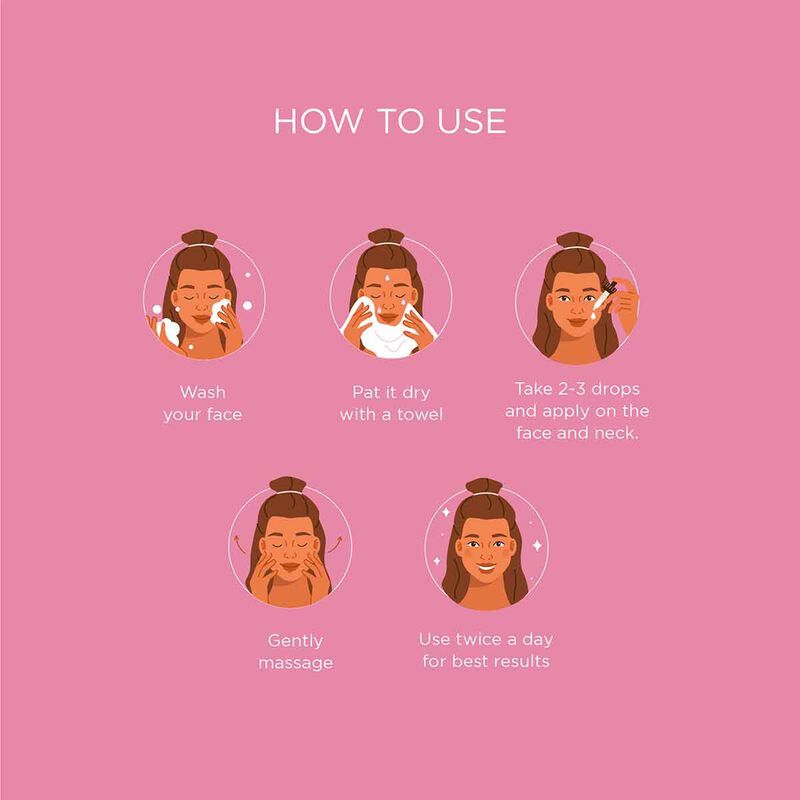 HOW TO USE

Wash your face

Pat it dry with a towel

Take 2-3 drops and apply on the face and neck.

Gently massage

Use twice a day for best results