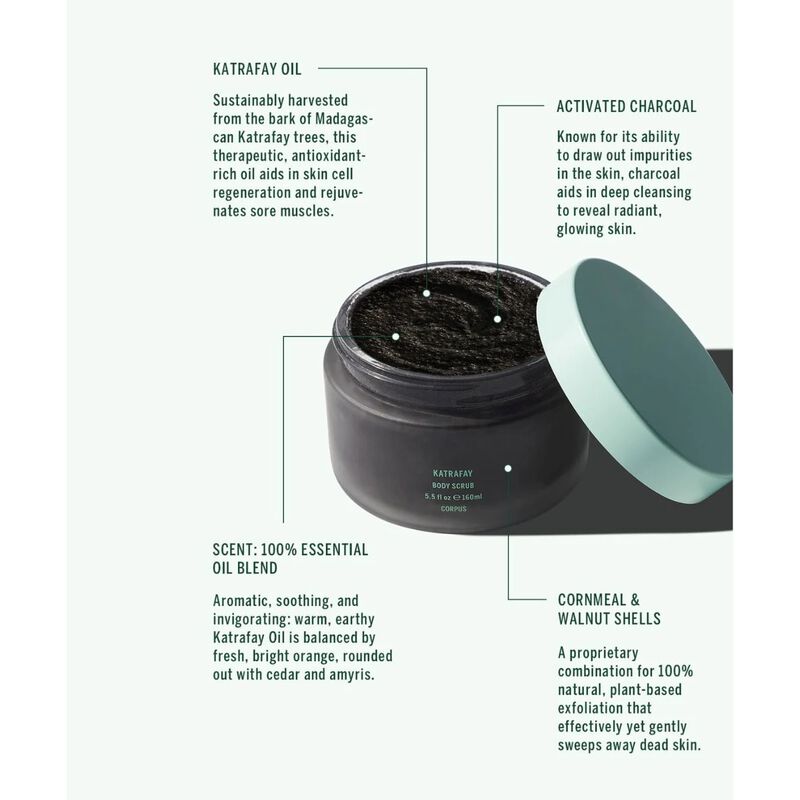 KATRAFAY OIL

Sustainably harvested from the bark of Madagascan Katrafay trees, this therapeutic, antioxidant-rich oil aids in skin cell regeneration and rejuvenates sore muscles.

ACTIVATED CHARCOAL

Known for its ability to draw out impurities in the skin, charcoal aids in deep cleansing to reveal radiant, glowing skin.

KATRAFAY
BODY SCRUB
5.5 fl oz ℮ 160ml
CORPUS

SCENT: 100% ESSENTIAL OIL BLEND

Aromatic, soothing, and invigorating: warm, earthy Katrafay Oil is balanced by fresh, bright orange, rounded out with cedar and amyris.

CORNMEAL & WALNUT SHELLS

A proprietary combination for 100% natural, plant-based exfoliation that effectively yet gently sweeps away dead skin.