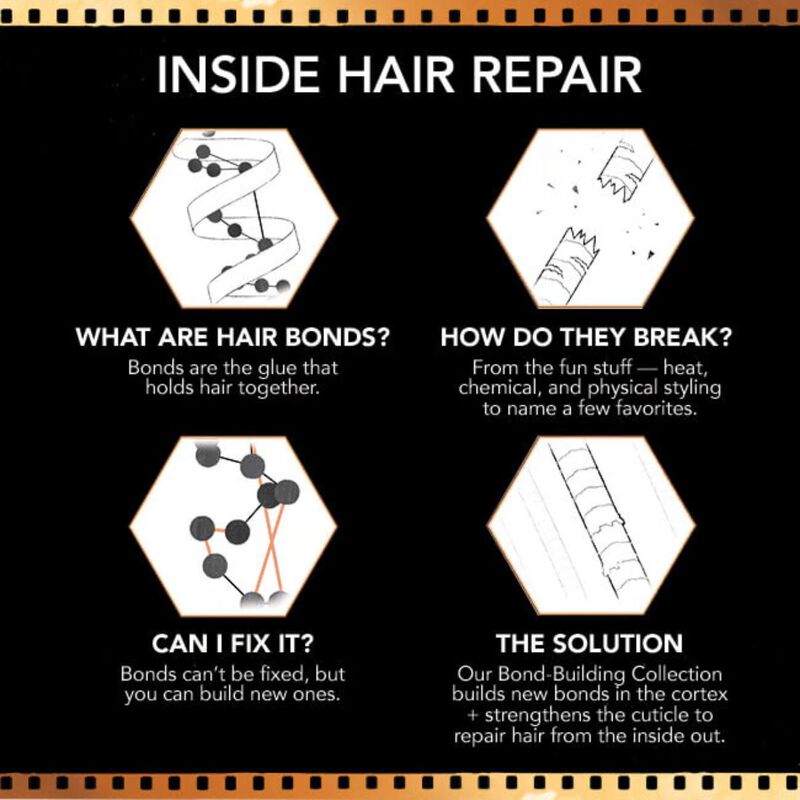 INSIDE HAIR REPAIR

WHAT ARE HAIR BONDS?
Bonds are the glue that holds hair together.

HOW DO THEY BREAK?
From the fun stuff — heat, chemical, and physical styling to name a few favorites.

CAN I FIX IT?
Bonds can't be fixed, but you can build new ones.

THE SOLUTION
Our Bond-Building Collection builds new bonds in the cortex + strengthens the cuticle to repair hair from the inside out.