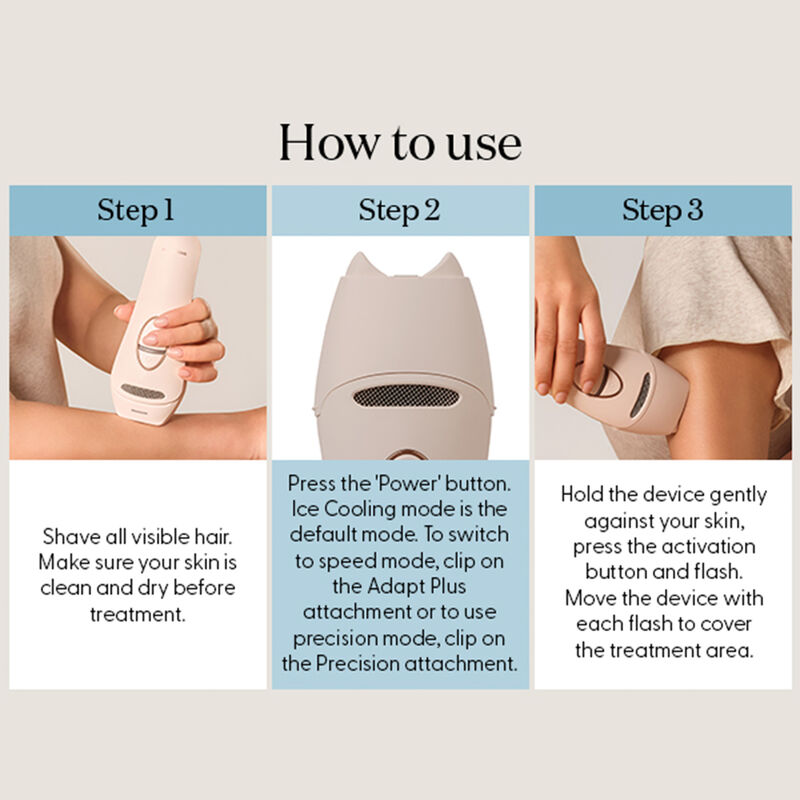 How to use

Step 1

Shave all visible hair. Make sure your skin is clean and dry before treatment.

Step 2

Press the 'Power' button. Ice Cooling mode is the default mode. To switch to speed mode, clip on the Adapt Plus attachment or to use precision mode, clip on the Precision attachment.

Step 3

Hold the device gently against your skin, press the activation button and flash. Move the device with each flash to cover the treatment area.